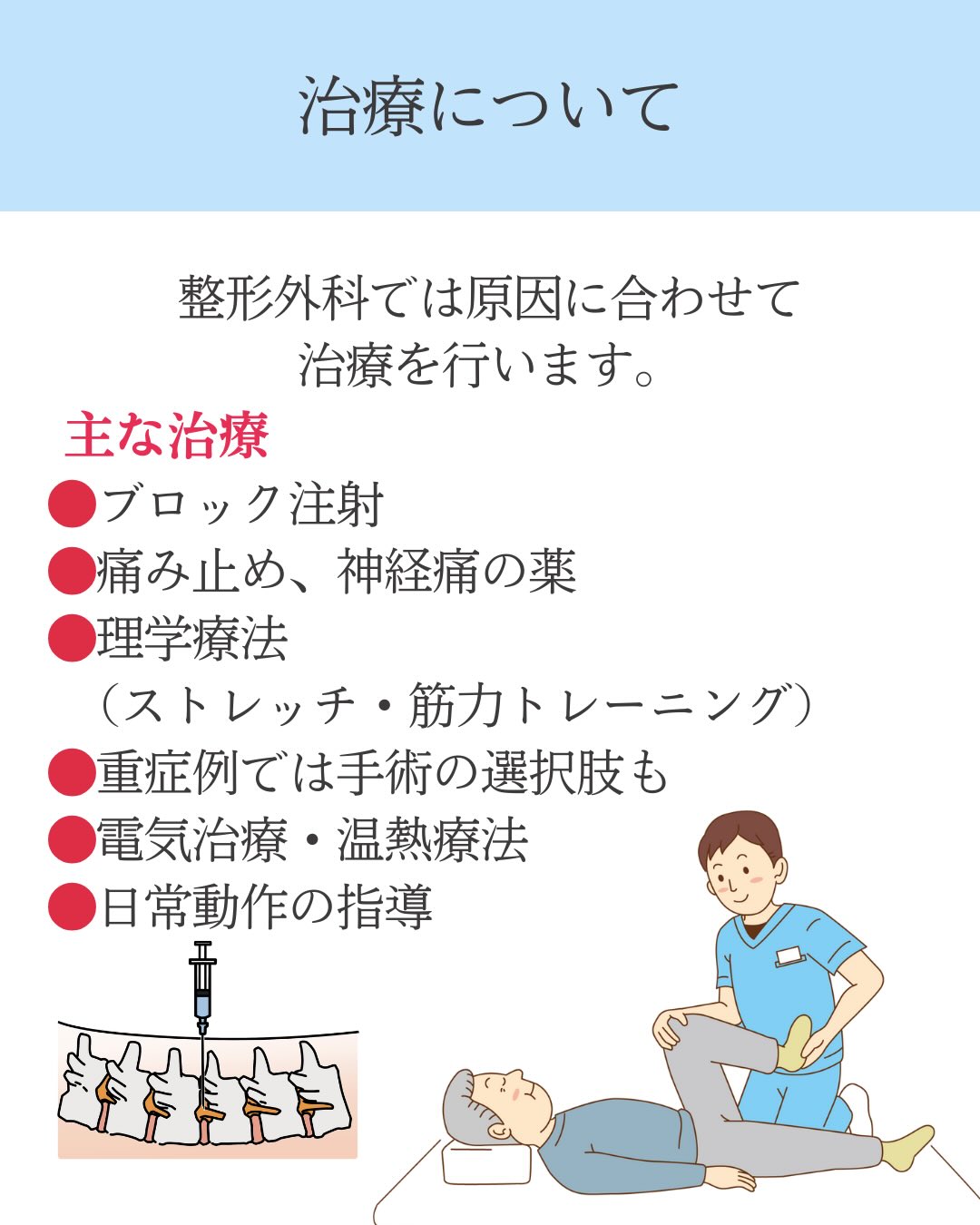 治療について

整形外科では原因に合わせて治療を行います。

主な治療
●ブロック注射
●痛み止め、神経痛の薬
●理学療法
（ストレッチ・筋力トレーニング）
●重症例では手術の選択肢も
●電気治療・温熱療法
●日常動作の指導